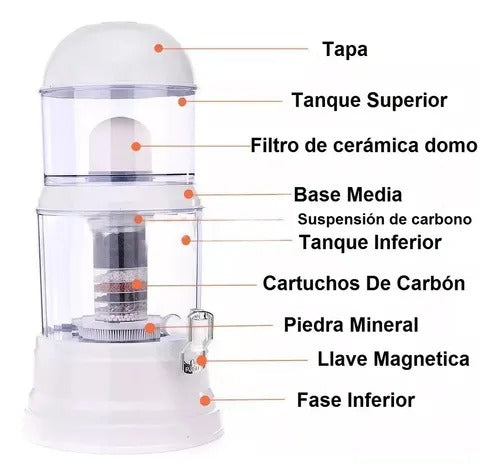 Tapa
Tanque Superior
Filtro de cerámica domo
Base Media
Suspensión de carbono
Tanque Inferior
Cartuchos De Carbón
Piedra Mineral
Llave Magnetica
Fase Inferior