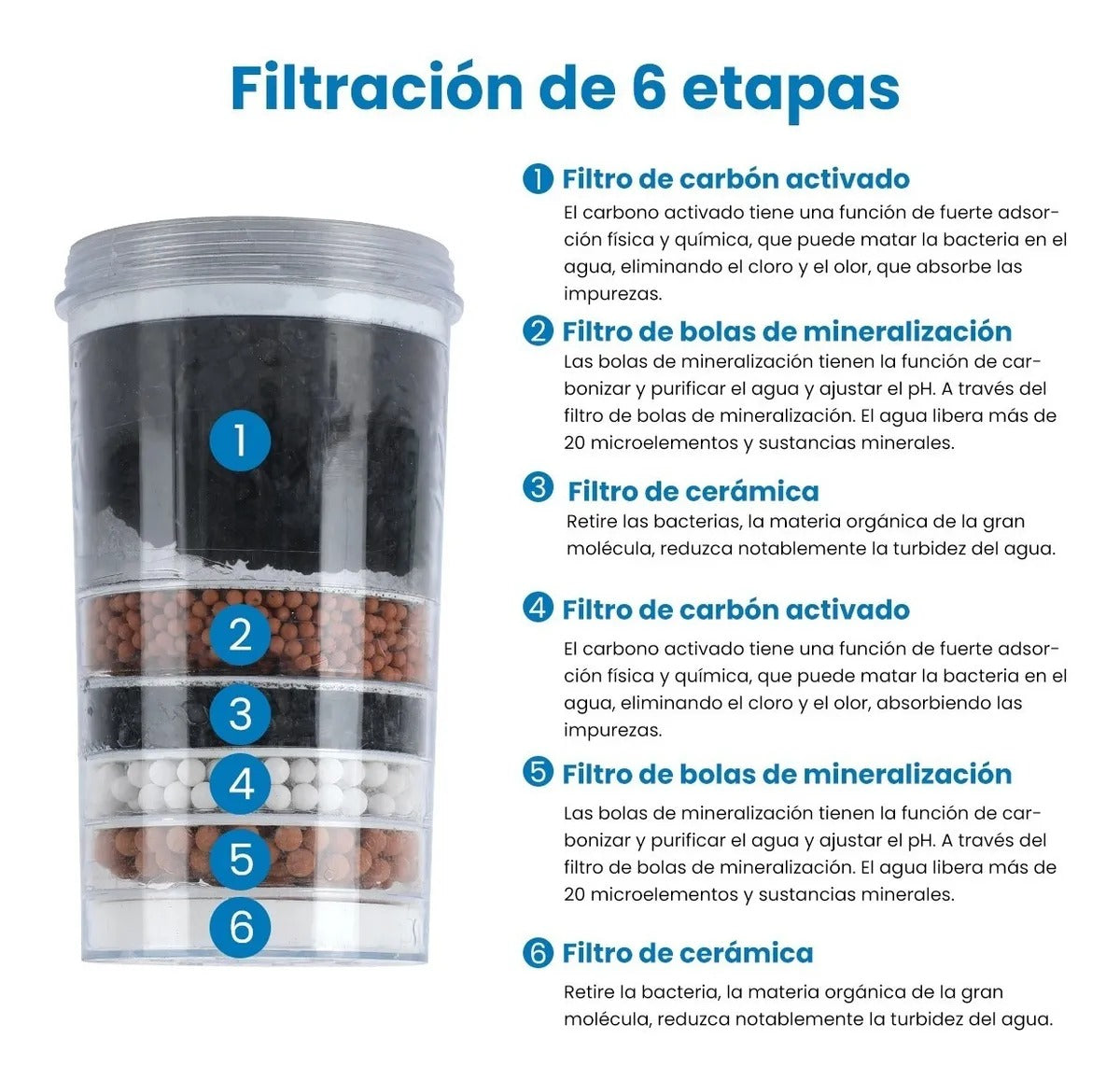 Filtración de 6 etapas

1
2
3
4
5
6

1 Filtro de carbón activado
El carbono activado tiene una función de fuerte adsorción física y química, que puede matar la bacteria en el agua, eliminando el cloro y el olor, que absorbe las impurezas.

2 Filtro de bolas de mineralización
Las bolas de mineralización tienen la función de carbonizar y purificar el agua y ajustar el pH. A través del filtro de bolas de mineralización. El agua libera más de 20 microelementos y sustancias minerales.

3 Filtro de cerámica
Retire las bacterias, la materia orgánica de la gran molécula, reduzca notablemente la turbidez del agua.

4 Filtro de carbón activado
El carbono activado tiene una función de fuerte adsorción física y química, que puede matar la bacteria en el agua, eliminando el cloro y el olor, absorbiendo las impurezas.

5 Filtro de bolas de mineralización
Las bolas de mineralización tienen la función de carbonizar y purificar el agua y ajustar el pH. A través del filtro de bolas de mineralización. El agua libera más de 20 microelementos y sustancias minerales.

6 Filtro de cerámica
Retire la bacteria, la materia orgánica de la gran molécula, reduzca notablemente la turbidez del agua.